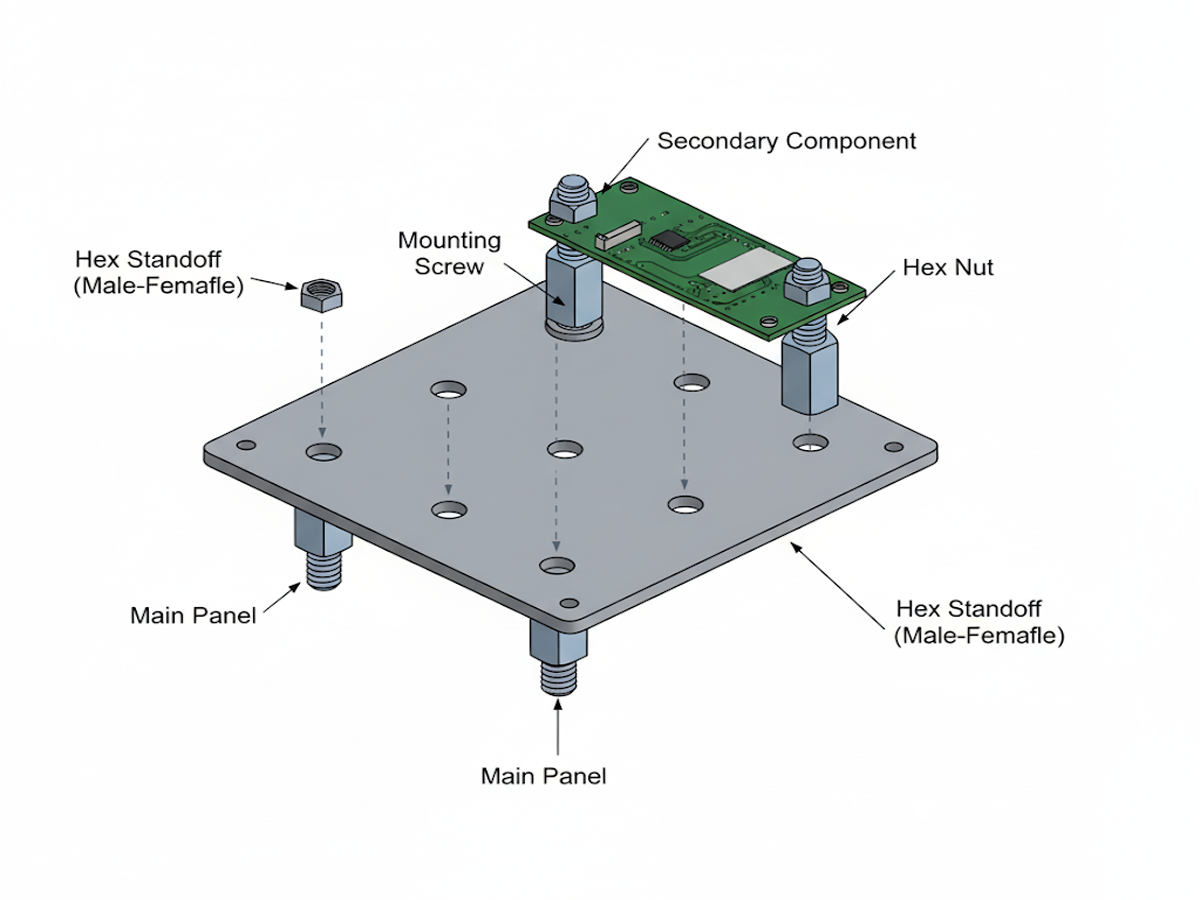 Secondary Component

Mounting Screw

Hex Standoff (Male-Femafle)

Hex Nut

Main Panel

Hex Standoff (Male-Femafle)

Main Panel