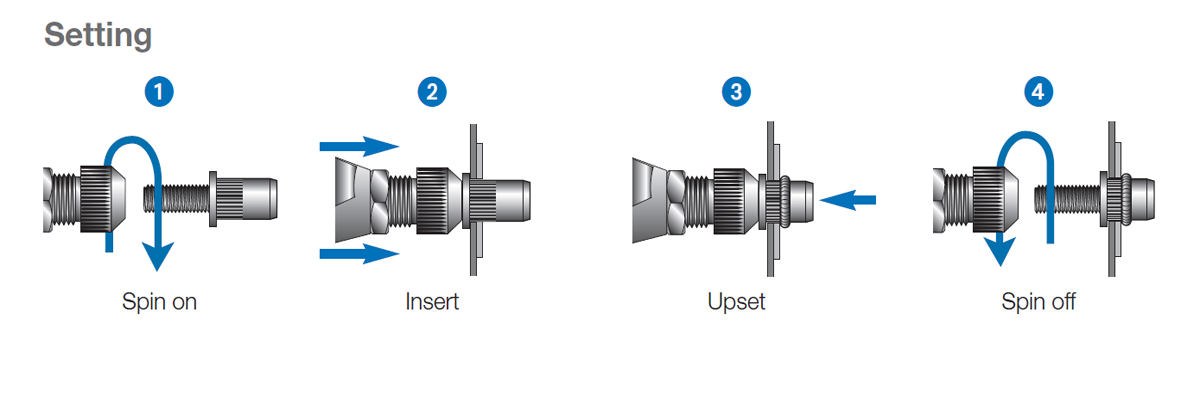 Setting

1
Spin on

2
Insert

3
Upset

4
Spin off