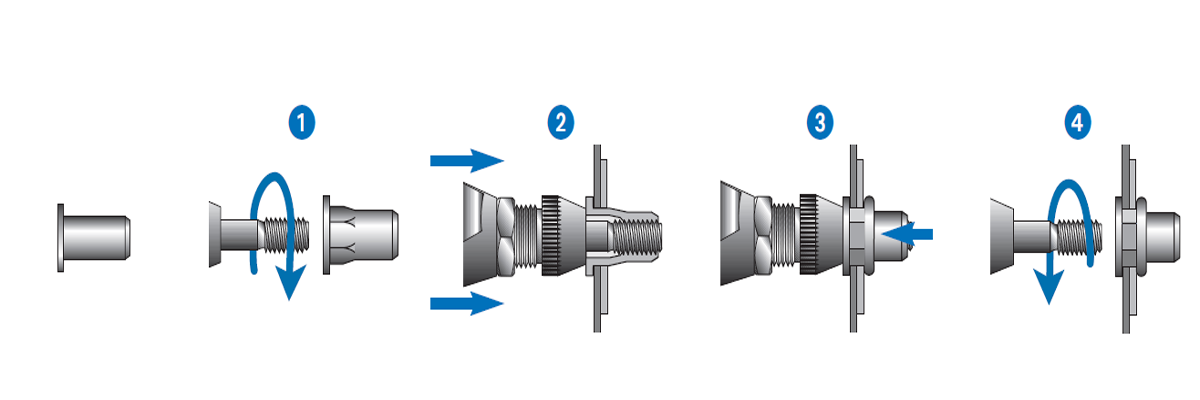 1

2

3

4