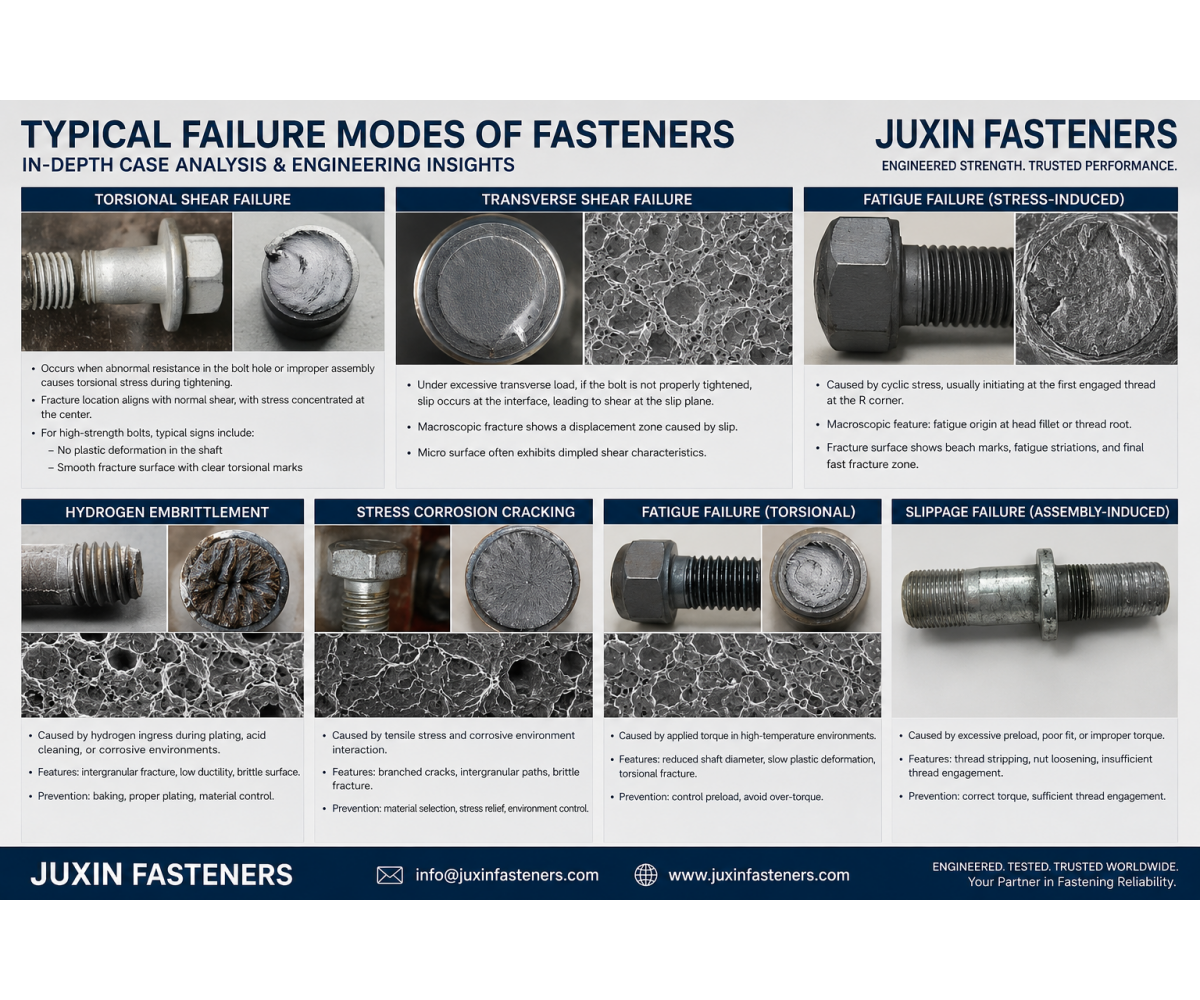 TYPICAL FAILURE MODES OF FASTENERS
IN-DEPTH CASE ANALYSIS & ENGINEERING INSIGHTS

JUXIN FASTENERS
ENGINEERED STRENGTH. TRUSTED PERFORMANCE.

TORSIONAL SHEAR FAILURE

• Occurs when abnormal resistance in the bolt hole or improper assembly causes torsional stress during tightening.
• Fracture location aligns with normal shear, with stress concentrated at the center.
• For high-strength bolts, typical signs include:
– No plastic deformation in the shaft
– Smooth fracture surface with clear torsional marks

TRANSVERSE SHEAR FAILURE

• Under excessive transverse load, if the bolt is not properly tightened, slip occurs at the interface, leading to shear at the slip plane.
• Macroscopic fracture shows a displacement zone caused by slip.
• Micro surface often exhibits dimpled shear characteristics.

FATIGUE FAILURE (STRESS-INDUCED)

• Caused by cyclic stress, usually initiating at the first engaged thread at the R corner.
• Macroscopic feature: fatigue origin at head fillet or thread root.
• Fracture surface shows beach marks, fatigue striations, and final fast fracture zone.

HYDROGEN EMBRITTLEMENT

• Caused by hydrogen ingress during plating, acid cleaning, or corrosive environments.
• Features: intergranular fracture, low ductility, brittle surface.
• Prevention: baking, proper plating, material control.

STRESS CORROSION CRACKING

• Caused by tensile stress and corrosive environment interaction.
• Features: branched cracks, intergranular paths, brittle fracture.
• Prevention: material selection, stress relief, environment control.

FATIGUE FAILURE (TORSIONAL)

• Caused by applied torque in high-temperature environments.
• Features: reduced shaft diameter, slow plastic deformation, torsional fracture.
• Prevention: control preload, avoid over-torque.

SLIPPAGE FAILURE (ASSEMBLY-INDUCED)

• Caused by excessive preload, poor fit, or improper torque.
• Features: thread stripping, nut loosening, insufficient thread engagement.
• Prevention: correct torque, sufficient thread engagement.

JUXIN FASTENERS
info@juxinfasteners.com
www.juxinfasteners.com
ENGINEERED. TESTED. TRUSTED WORLDWIDE.
Your Partner in Fastening Reliability.